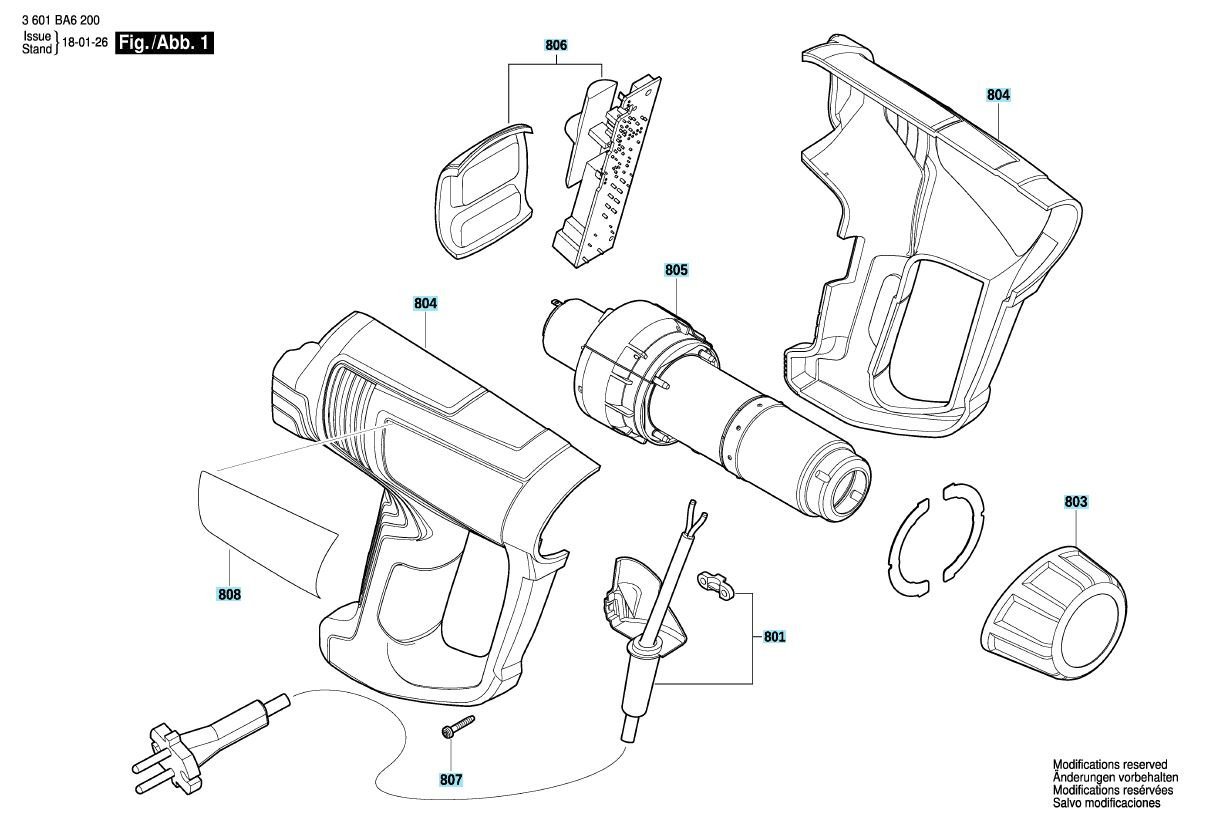 3 601 BA6 200
Issue
Stand } 18-01-26 Fig./Abb. 1

806

804

805

804

803

808

801

807

Modifications reserved
Änderungen vorbehalten
Modifications resérvées
Salvo modificaciones