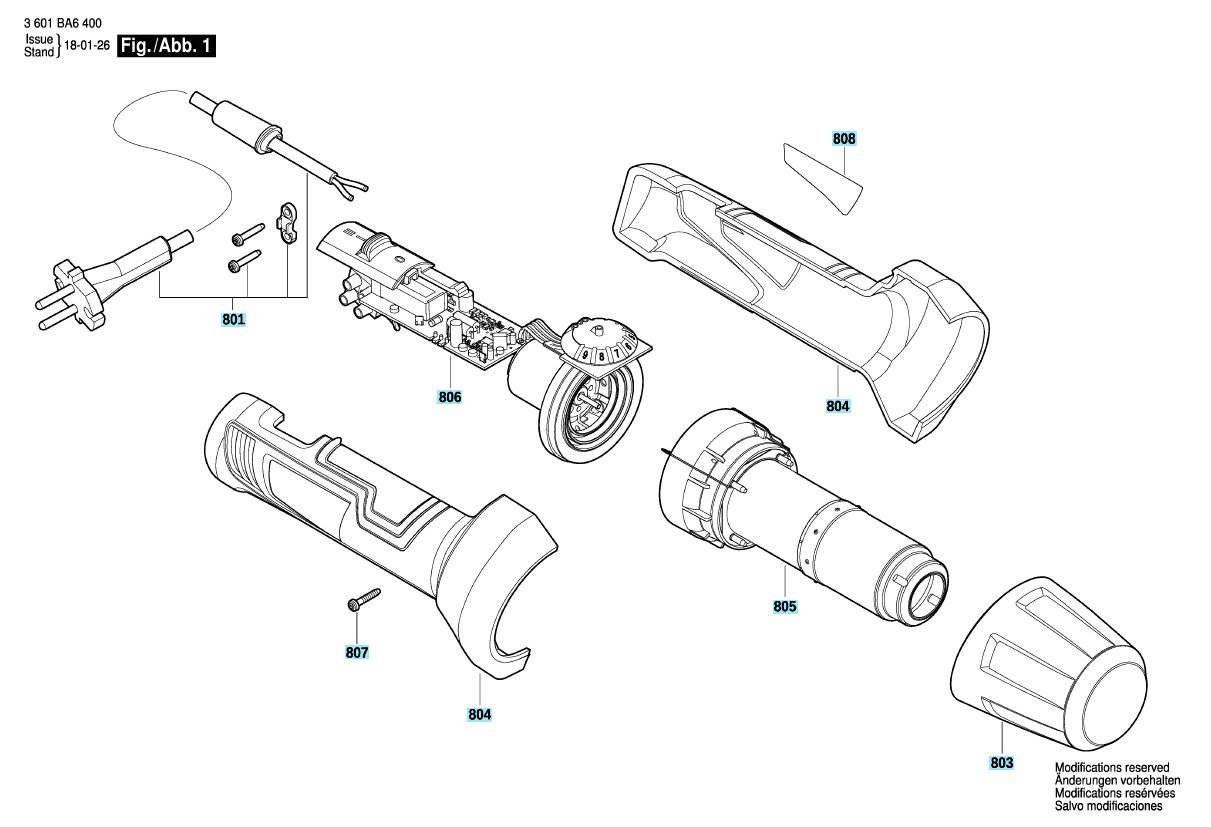 3 601 BA6 400
Issue
Stand } 18-01-26 Fig./Abb. 1

808

801

806

804

805

807

804

803

Modifications reserved
Änderungen vorbehalten
Modifications resérvées
Salvo modificaciones